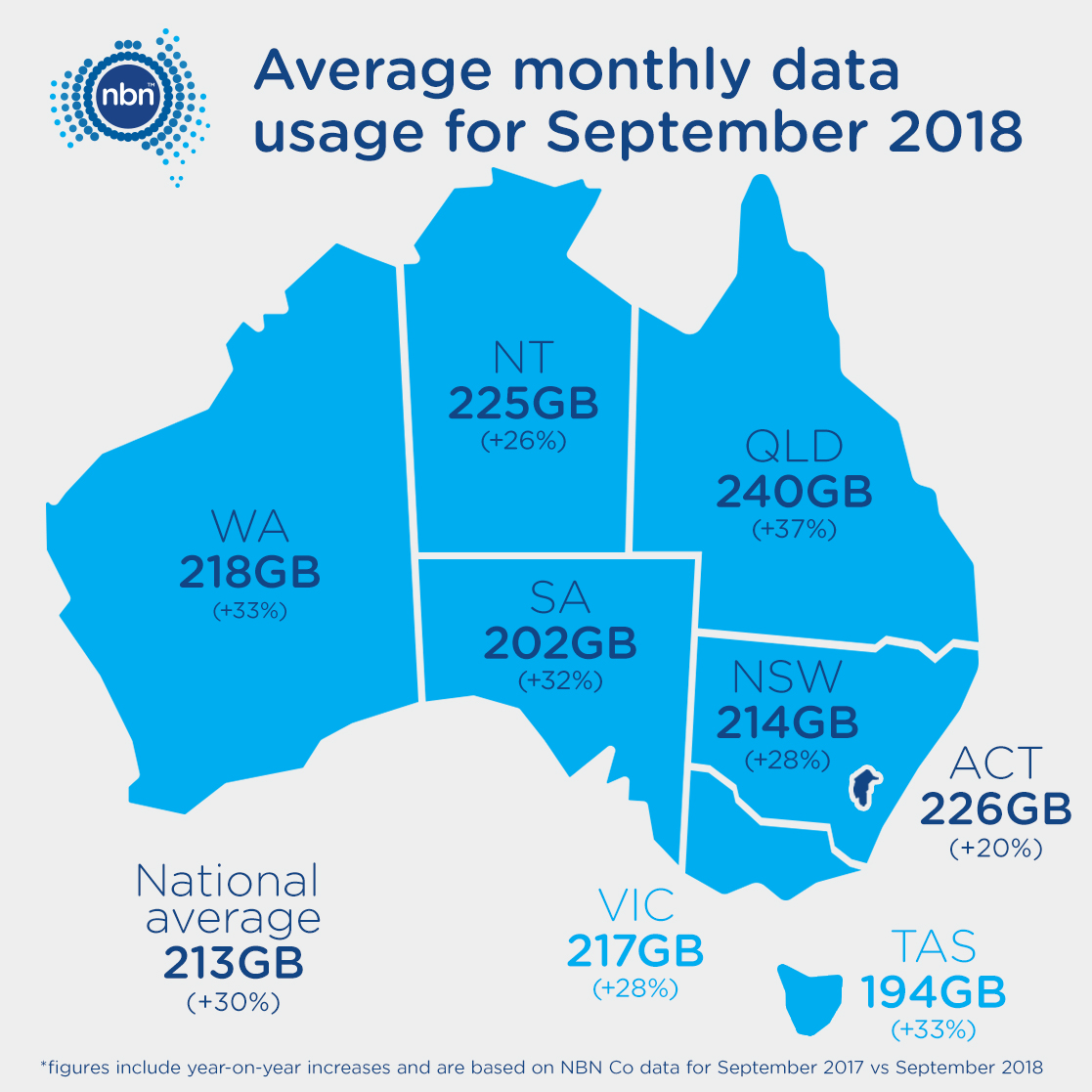 nbn™

Average monthly data usage for September 2018

NT
225GB
(+26%)

QLD
240GB
(+37%)

WA
218GB
(+33%)

SA
202GB
(+32%)

NSW
214GB
(+28%)

ACT
226GB
(+20%)

National average
213GB
(+30%)

VIC
217GB
(+28%)

TAS
194GB
(+33%)

*figures include year-on-year increases and are based on NBN Co data for September 2017 vs September 2018